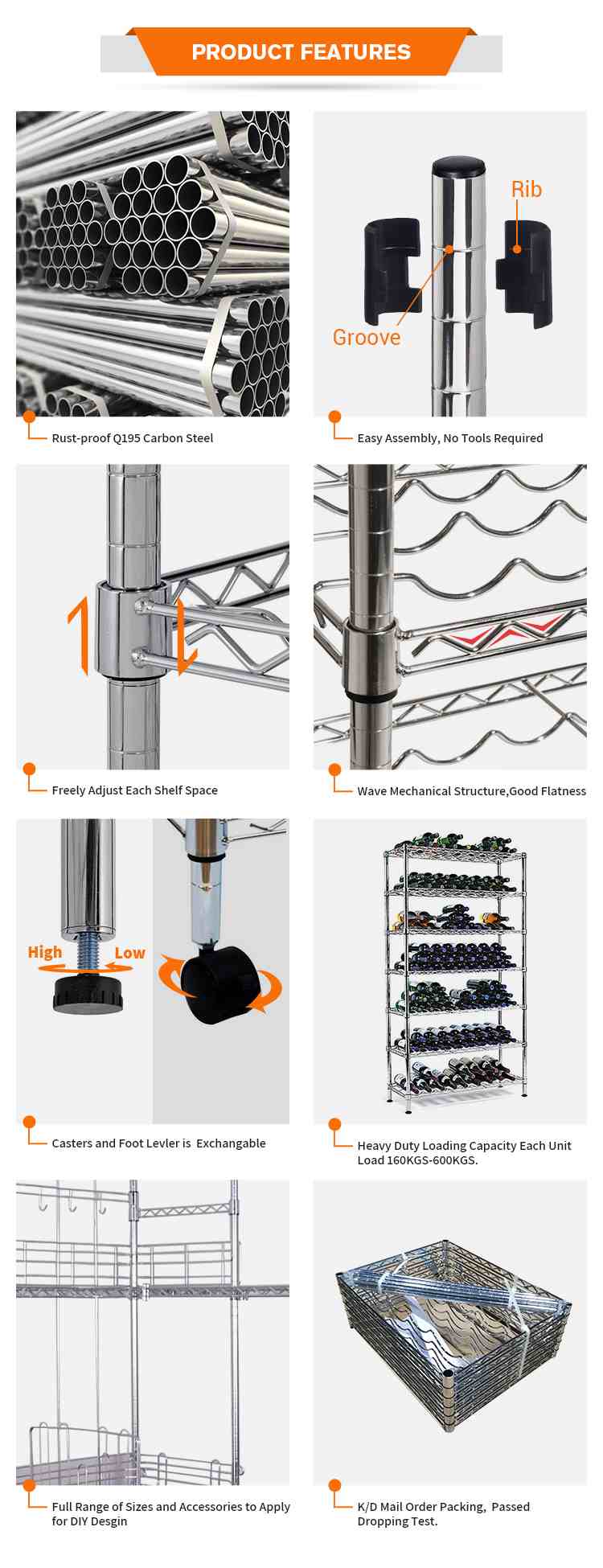 PRODUCT FEATURES

Rust-proof Q195 Carbon Steel

Rib

Groove

Easy Assembly, No Tools Required

Freely Adjust Each Shelf Space

Wave Mechanical Structure,Good Flatness

High

Low

Casters and Foot Levler is Exchangable

Heavy Duty Loading Capacity Each Unit Load 160KGS-600KGS.

Full Range of Sizes and Accessories to Apply for DIY Desgin

K/D Mail Order Packing, Passed Dropping Test.